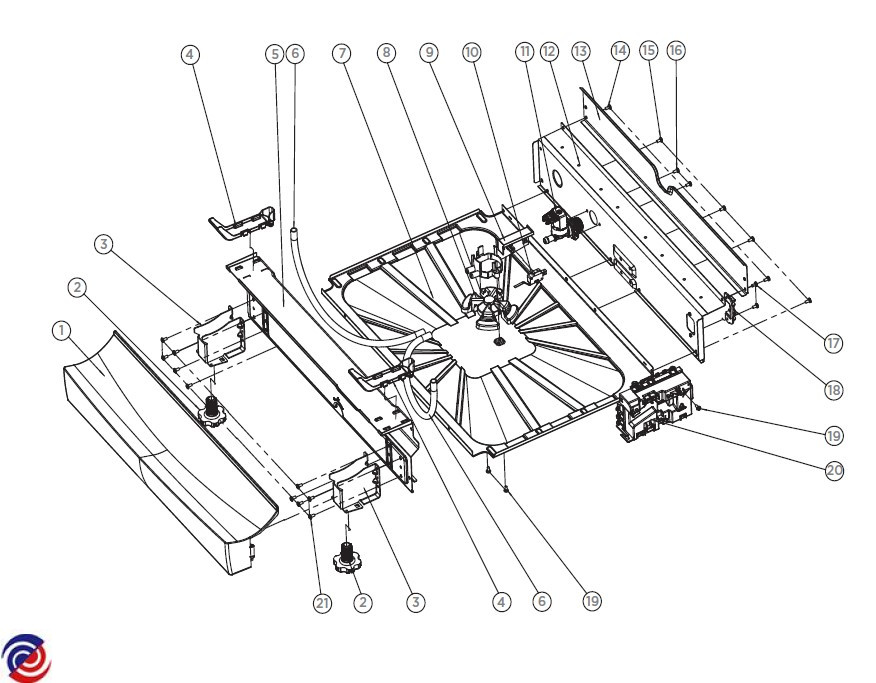 4
5
6
7
8
9
10
11
12
13
14
15
16
3
2
1
17
18
19
20
21
2
3
4
6
19